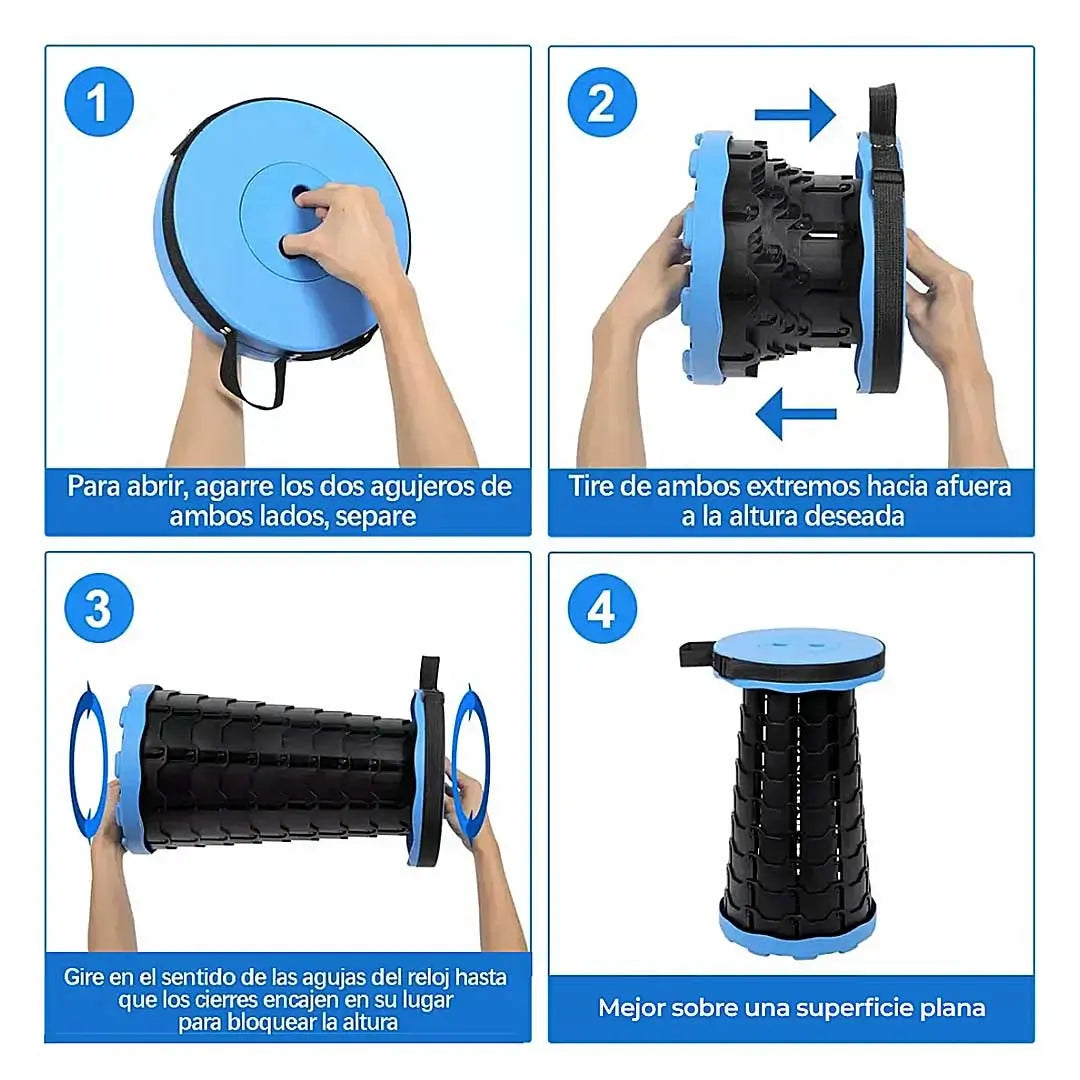 1

Para abrir, agarre los dos agujeros de ambos lados, separe

2

Tire de ambos extremos hacia afuera a la altura deseada

3

Gire en el sentido de las agujas del reloj hasta que los cierres encajen en su lugar para bloquear la altura

4

Mejor sobre una superficie plana